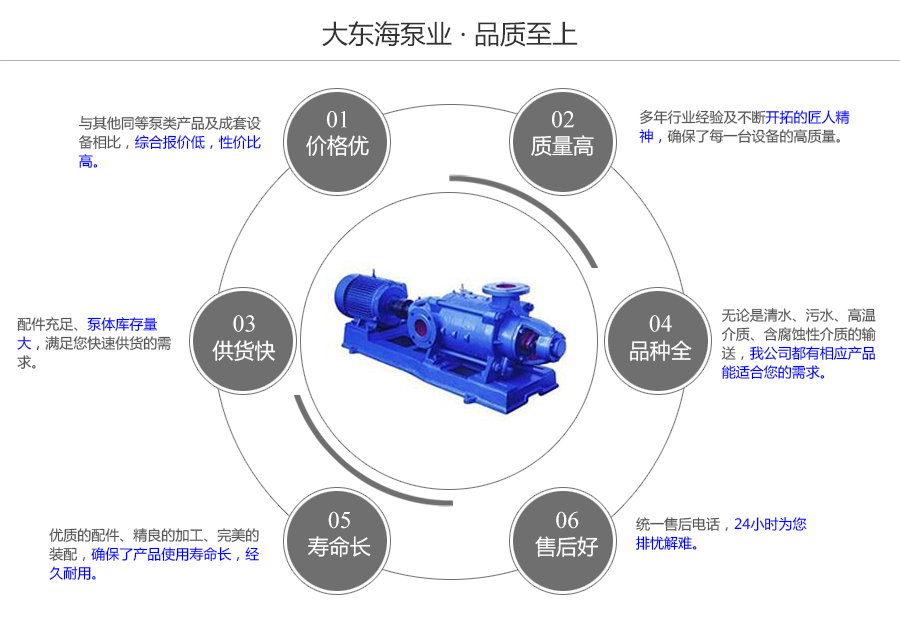 大东海泵业 · 品质至上

01
价格优

与其他同等泵类产品及成套设备相比，综合报价低，性价比高。

02
质量高

多年行业经验及不断开拓的匠人精神，确保了每一台设备的高质量。

03
供货快

配件充足、泵体库存量大，满足您快速供货的需求。

04
品种全

无论是清水、污水、高温介质、含腐蚀性介质的输送，我公司都有相应产品能适合您的需求。

05
寿命长

优质的配件、精良的加工、完美的装配，确保了产品使用寿命长，经久耐用。

06
售后好

统一售后电话，24小时为您排忧解难。